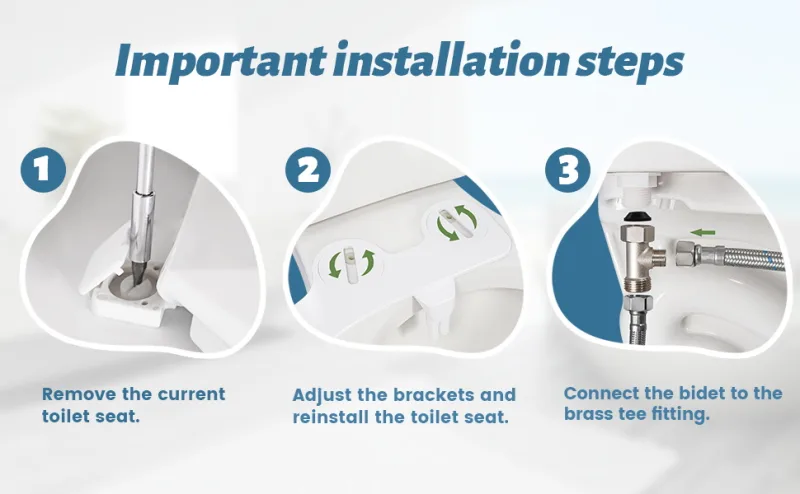 Important installation steps

1

Remove the current toilet seat.

2

Adjust the brackets and reinstall the toilet seat.

3

Connect the bidet to the brass tee fitting.